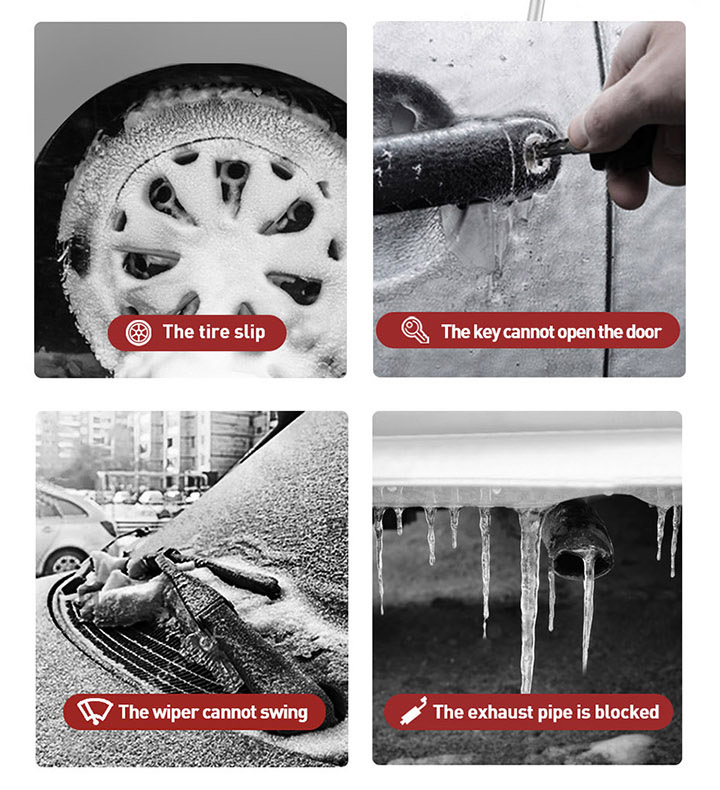 The tire slip

The key cannot open the door

The wiper cannot swing

The exhaust pipe is blocked